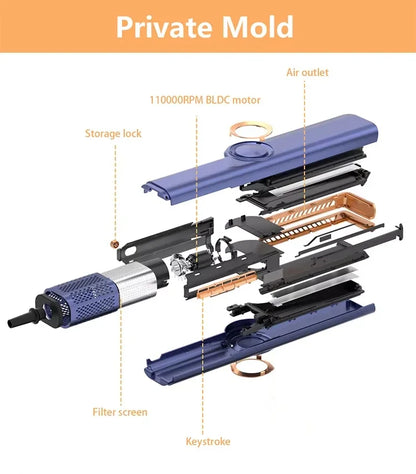 Private Mold

Air outlet

110000RPM BLDC motor

Storage lock

Filter screen

Keystroke