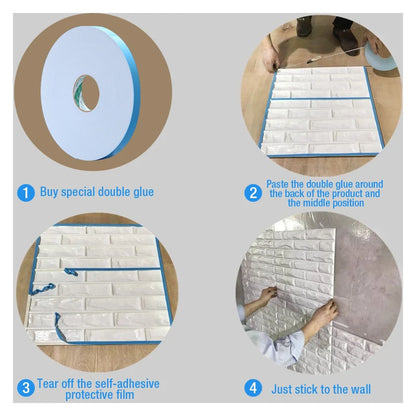 1 Buy special double glue

2 Paste the double glue around the back of the product and the middle position

3 Tear off the self-adhesive protective film

4 Just stick to the wall