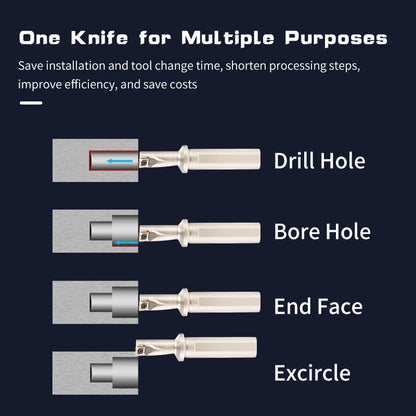 One Knife for Multiple Purposes

Save installation and tool change time, shorten processing steps, improve efficiency, and save costs

Drill Hole

Bore Hole

End Face

Excircle