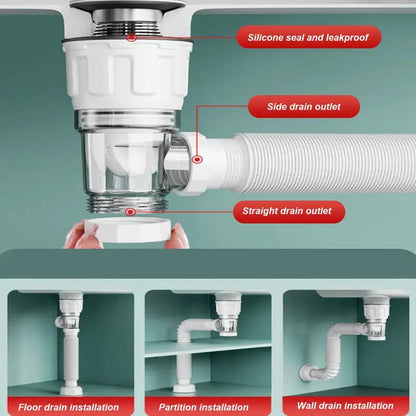 Silicone seal and leakproof

Side drain outlet

Straight drain outlet

Floor drain installation

Partition installation

Wall drain installation