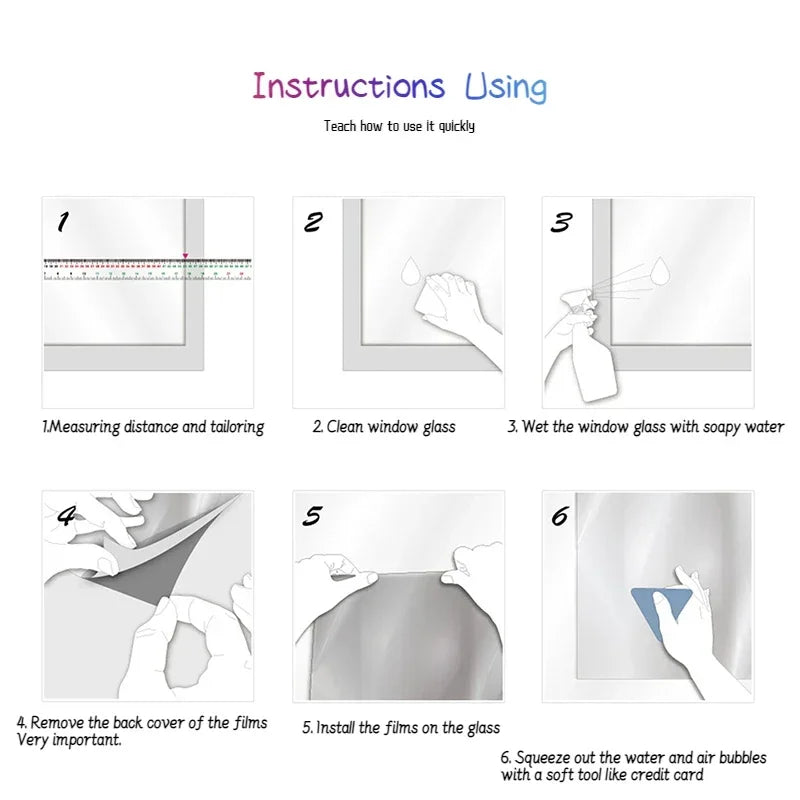 Instructions Using

Teach how to use it quickly

1

2

3

1.Measuring distance and tailoring

2. Clean window glass

3. Wet the window glass with soapy water

4

5

6

4. Remove the back cover of the films
Very important.

5. Install the films on the glass

6. Squeeze out the water and air bubbles
with a soft tool like credit card