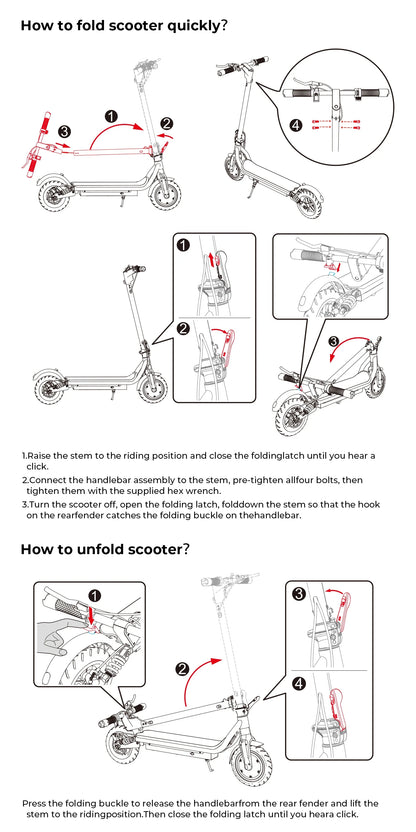 How to fold scooter quickly?

1 2 3 4

1 2 3

1.Raise the stem to the riding position and close the foldinglatch until you hear a click.
2.Connect the handlebar assembly to the stem, pre-tighten allfour bolts, then tighten them with the supplied hex wrench.
3.Turn the scooter off, open the folding latch, folddown the stem so that the hook on the rearfender catches the folding buckle on thehandlebar.

How to unfold scooter?

1 2 3 4

Press the folding buckle to release the handlebarfrom the rear fender and lift the stem to the ridingposition.Then close the folding latch until you heara click.