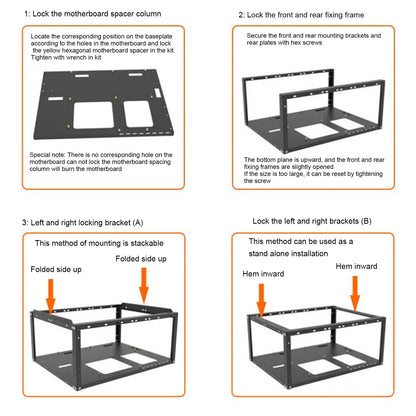 1: Lock the motherboard spacer column

Locate the corresponding position on the baseplate according to the holes in the motherboard and lock the yellow hexagonal motherboard spacer in the kit. Tighten with wrench in kit

Special note: There is no corresponding hole on the motherboard can not lock the motherboard spacing column will burn the motherboard

2: Lock the front and rear fixing frame

Secure the front and rear mounting brackets and rear plates with hex screws

The bottom plane is upward, and the front and rear fixing frames are slightly opened
If the size is too large, it can be reset by tightening the screw

3: Left and right locking bracket (A)

This method of mounting is stackable

Folded side up

Folded side up

Lock the left and right brackets (B)

This method can be used as a stand alone installation

Hem inward

Hem inward