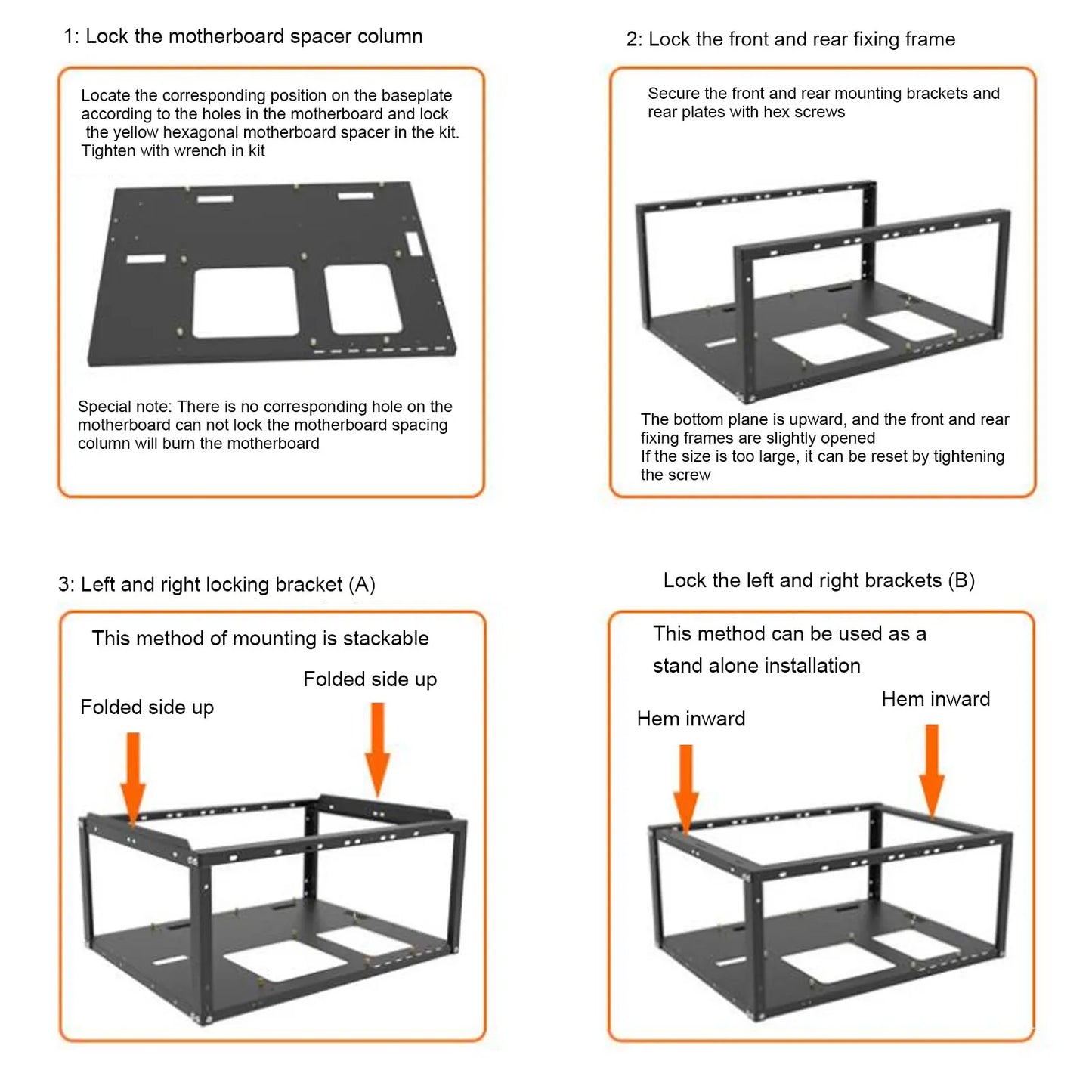 1: Lock the motherboard spacer column

Locate the corresponding position on the baseplate according to the holes in the motherboard and lock the yellow hexagonal motherboard spacer in the kit. Tighten with wrench in kit

Special note: There is no corresponding hole on the motherboard can not lock the motherboard spacing column will burn the motherboard

2: Lock the front and rear fixing frame

Secure the front and rear mounting brackets and rear plates with hex screws

The bottom plane is upward, and the front and rear fixing frames are slightly opened
If the size is too large, it can be reset by tightening the screw

3: Left and right locking bracket (A)

This method of mounting is stackable

Folded side up

Folded side up

Lock the left and right brackets (B)

This method can be used as a stand alone installation

Hem inward

Hem inward