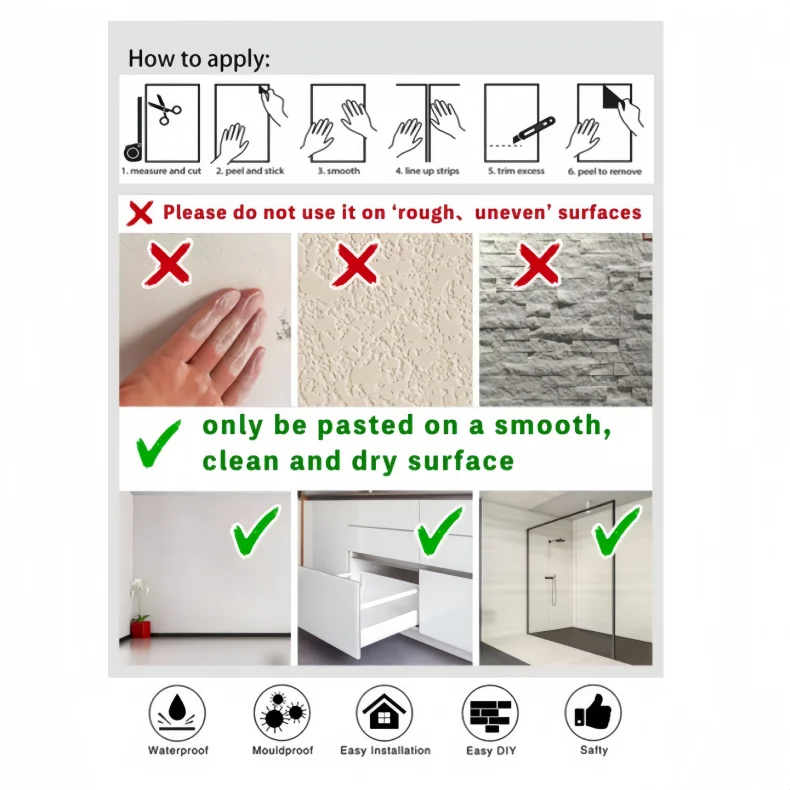 How to apply:

1. measure and cut
2. peel and stick
3. smooth
4. line up strips
5. trim excess
6. peel to remove

Please do not use it on 'rough、uneven' surfaces

only be pasted on a smooth, clean and dry surface

Waterproof
Mouldproof
Easy Installation
Easy DIY
Safty