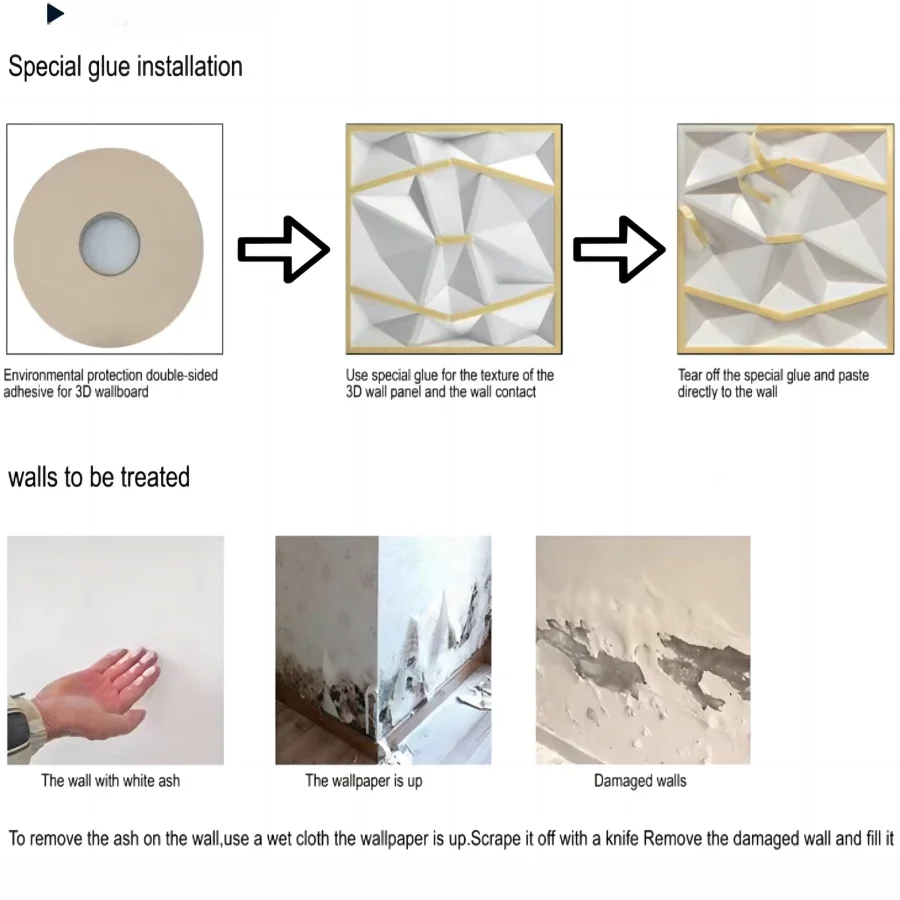 Special glue installation

Environmental protection double-sided adhesive for 3D wallboard

Use special glue for the texture of the 3D wall panel and the wall contact

Tear off the special glue and paste directly to the wall

walls to be treated

The wall with white ash

The wallpaper is up

Damaged walls

To remove the ash on the wall,use a wet cloth the wallpaper is up.Scrape it off with a knife Remove the damaged wall and fill it