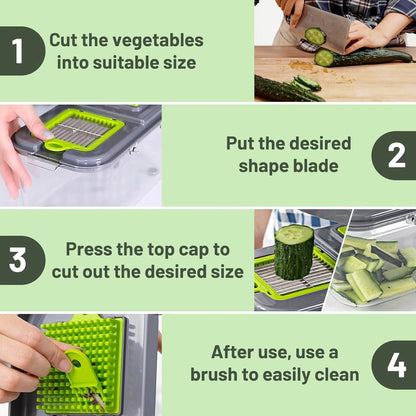 1
Cut the vegetables into suitable size

Put the desired shape blade
2

3
Press the top cap to cut out the desired size

After use, use a brush to easily clean
4