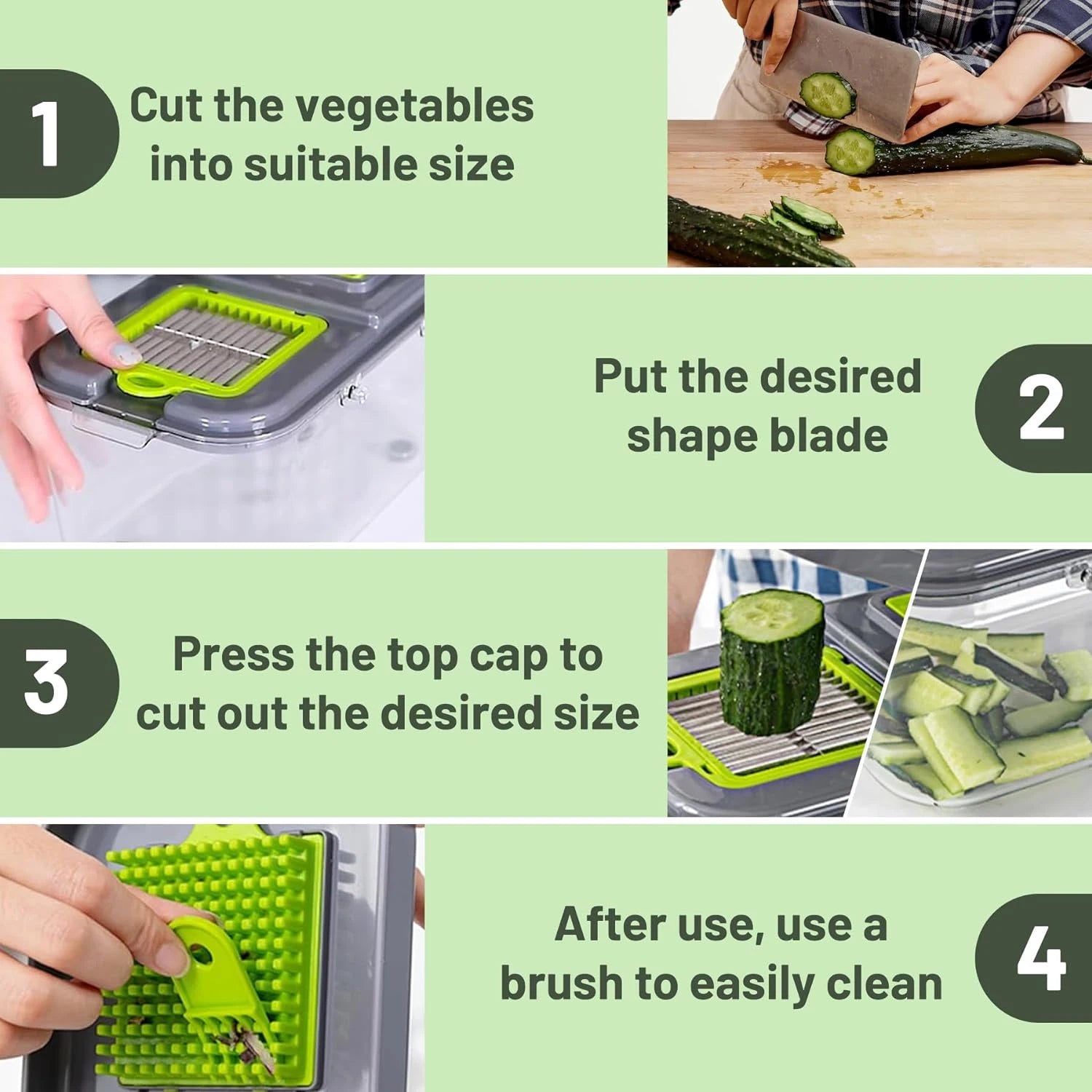 1

Cut the vegetables into suitable size

Put the desired shape blade

2

3

Press the top cap to cut out the desired size

After use, use a brush to easily clean

4