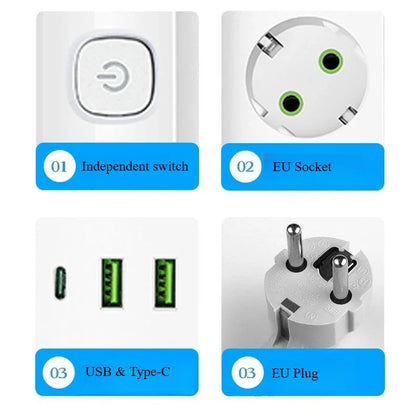 01 Independent switch

02 EU Socket

03 USB & Type-C

03 EU Plug