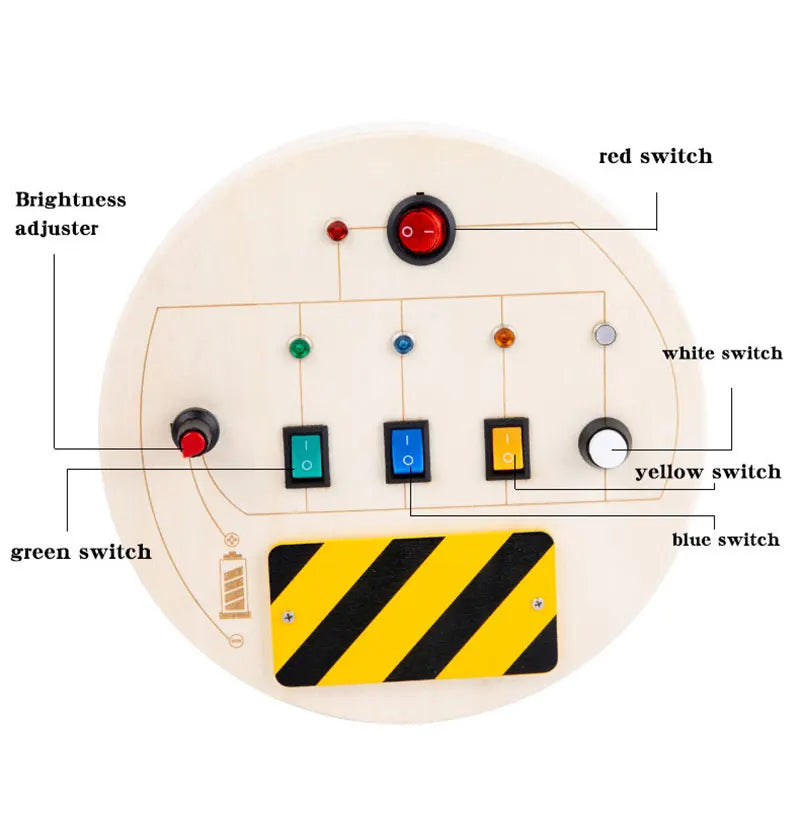 red switch

Brightness adjuster

white switch

yellow switch

blue switch

green switch