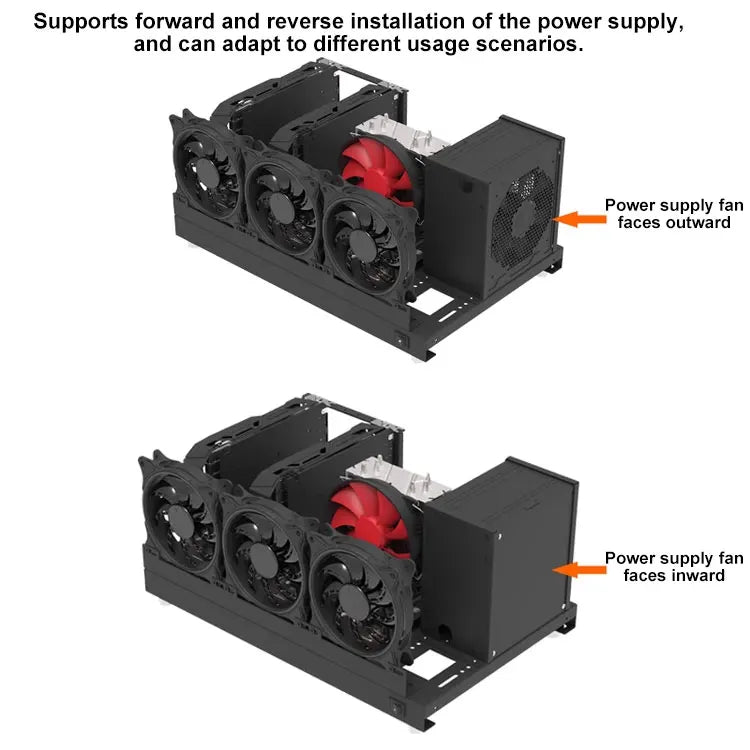 Supports forward and reverse installation of the power supply, and can adapt to different usage scenarios.

Power supply fan faces outward

Power supply fan faces inward