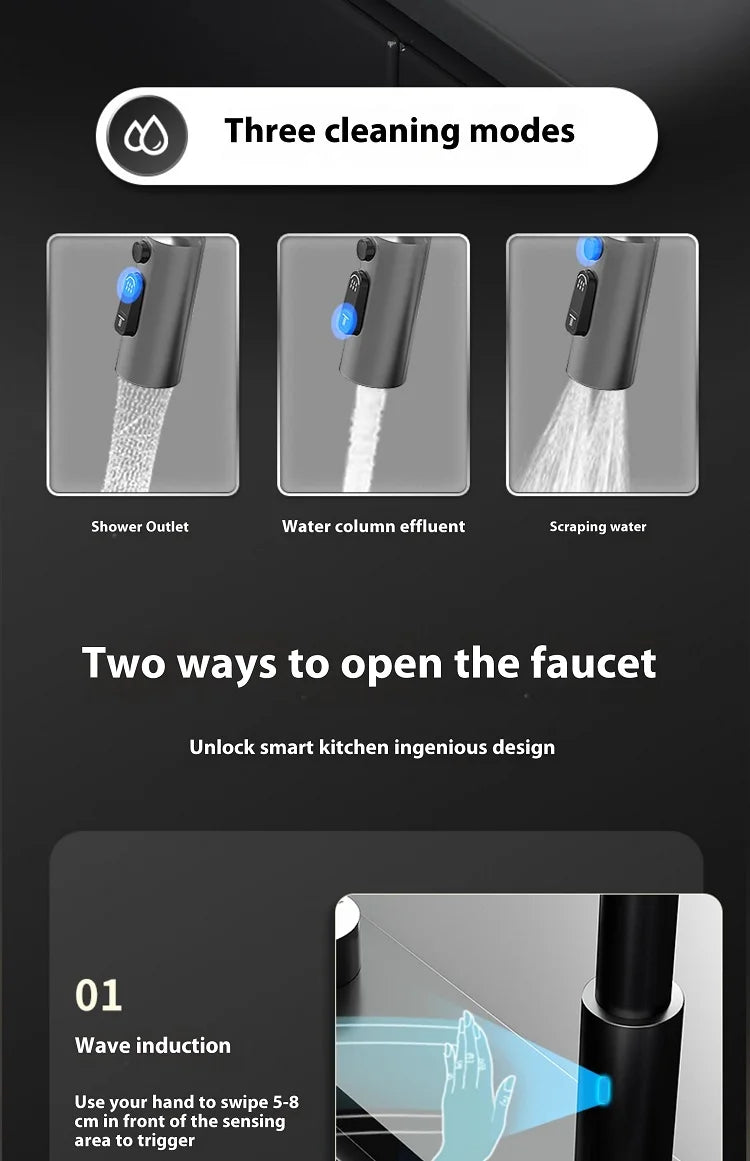 Three cleaning modes

Shower Outlet

Water column effluent

Scraping water

Two ways to open the faucet

Unlock smart kitchen ingenious design

01

Wave induction

Use your hand to swipe 5-8 cm in front of the sensing area to trigger