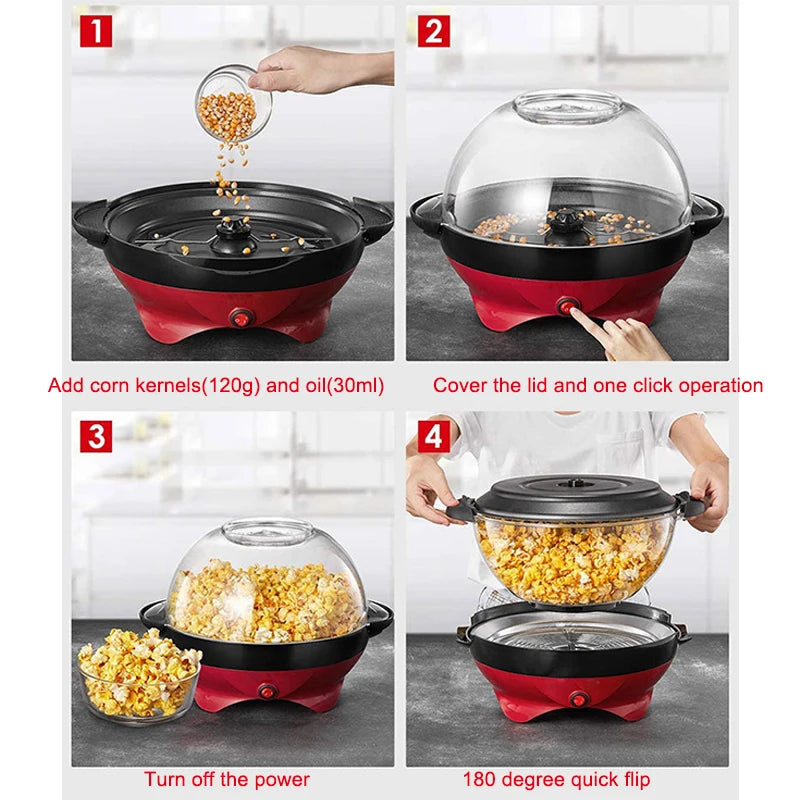 1

Add corn kernels(120g) and oil(30ml)

2

Cover the lid and one click operation

3

Turn off the power

4

180 degree quick flip