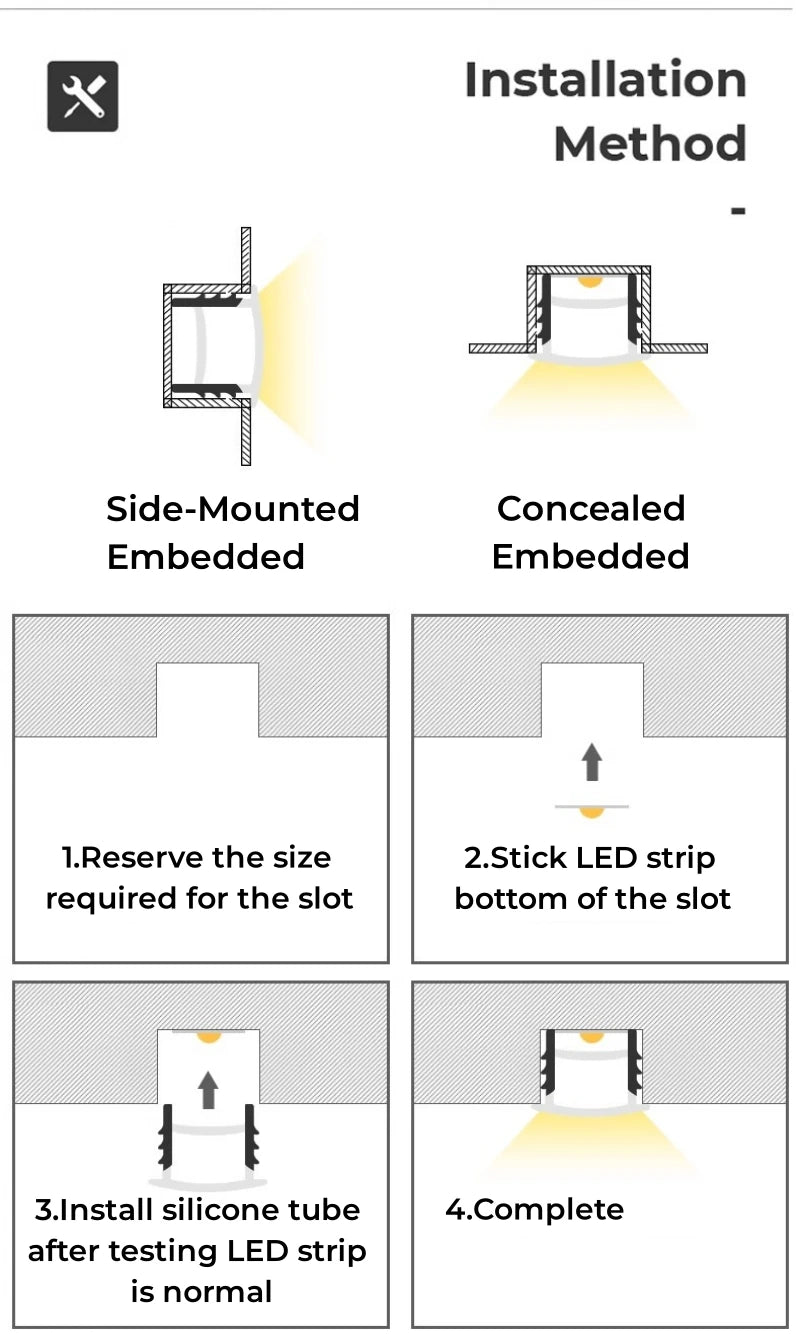 Installation Method

-

Side-Mounted Embedded

Concealed Embedded

1.Reserve the size required for the slot

2.Stick LED strip bottom of the slot

3.Install silicone tube after testing LED strip is normal

4.Complete