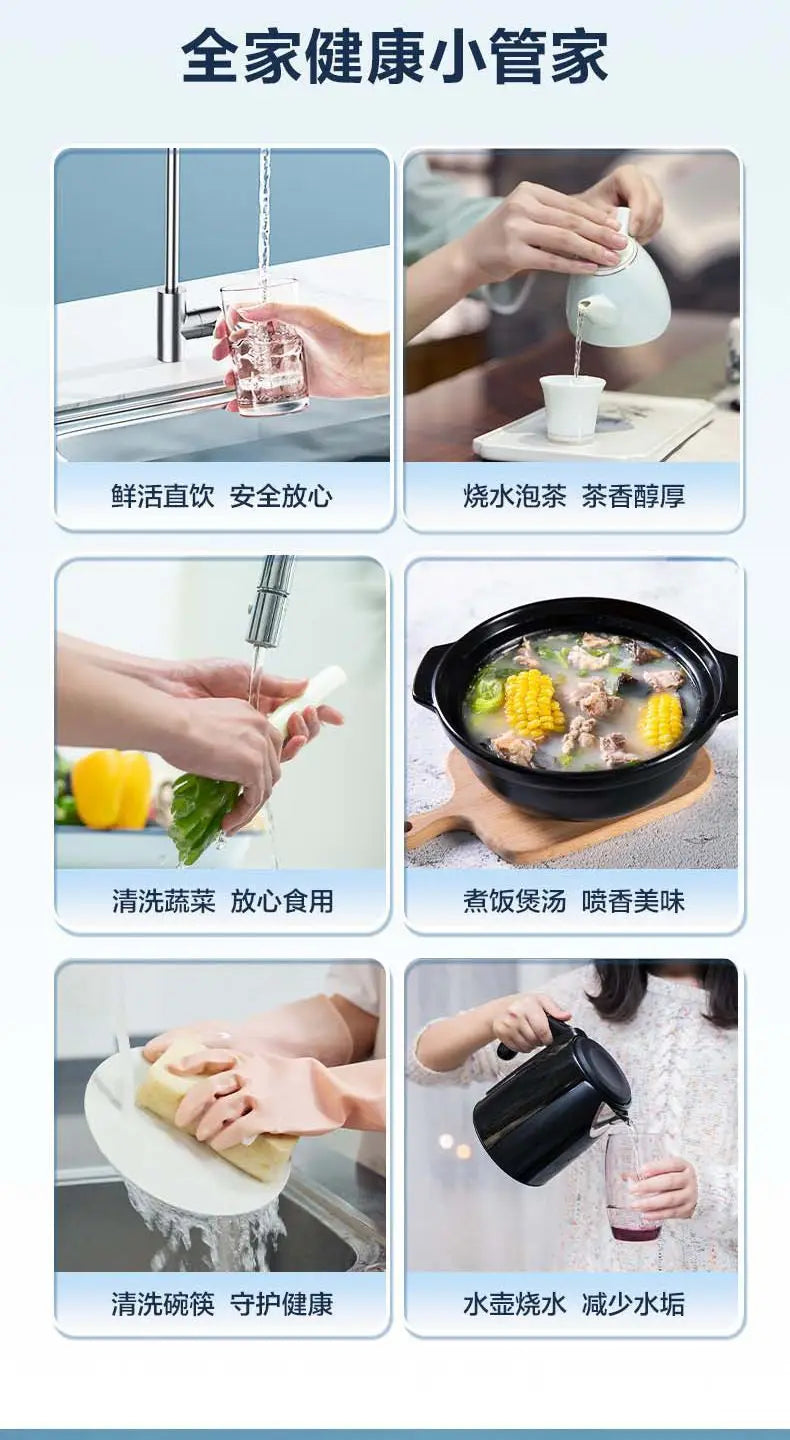 全家健康小管家

鲜活直饮 安全放心

烧水泡茶 茶香醇厚

清洗蔬菜 放心食用

煮饭煲汤 喷香美味

清洗碗筷 守护健康

水壶烧水 减少水垢