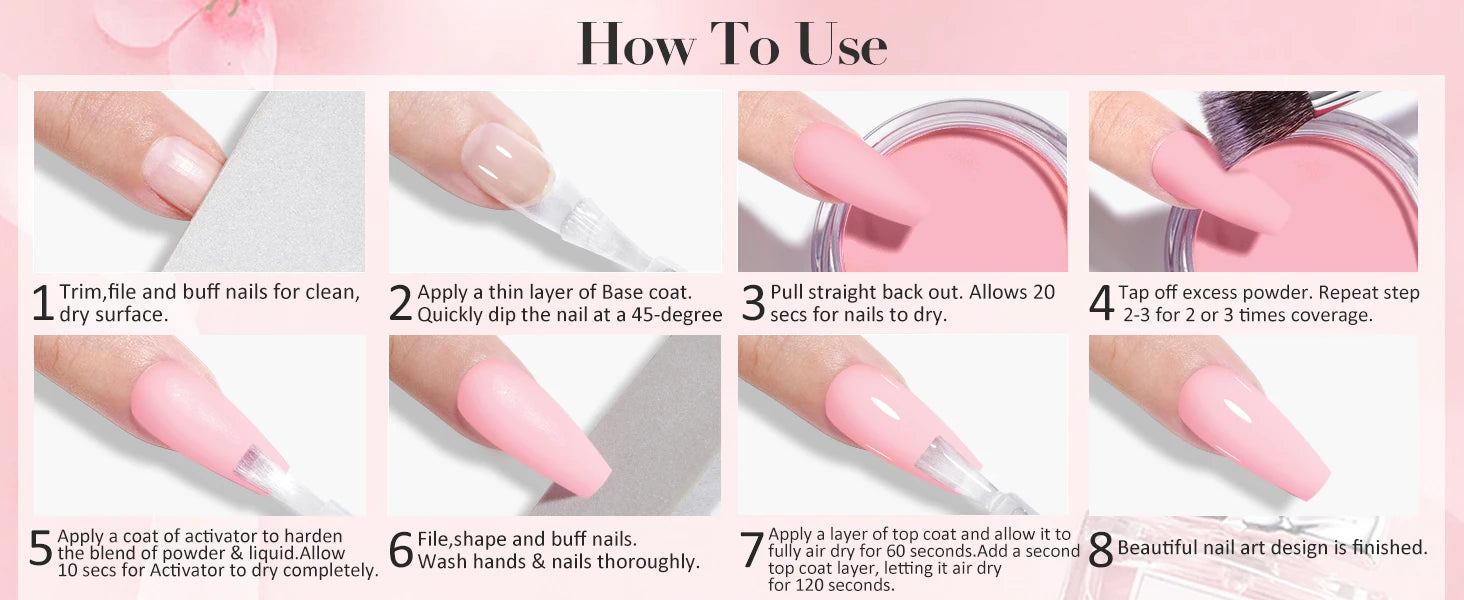 How To Use

1 Trim,file and buff nails for clean, dry surface.

2 Apply a thin layer of Base coat. Quickly dip the nail at a 45-degree

3 Pull straight back out. Allows 20 secs for nails to dry.

4 Tap off excess powder. Repeat step 2-3 for 2 or 3 times coverage.

5 Apply a coat of activator to harden the blend of powder & liquid.Allow 10 secs for Activator to dry completely.

6 File,shape and buff nails. Wash hands & nails thoroughly.

7 Apply a layer of top coat and allow it to fully air dry for 60 seconds.Add a second top coat layer, letting it air dry for 120 seconds.

8 Beautiful nail art design is finished.