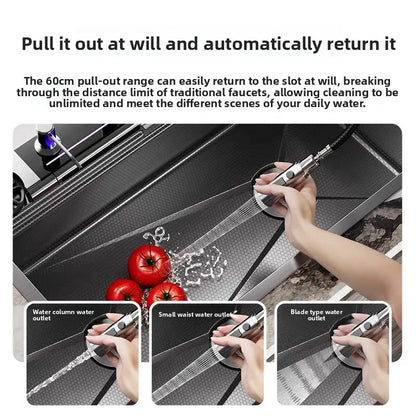 Pull it out at will and automatically return it

The 60cm pull-out range can easily return to the slot at will, breaking through the distance limit of traditional faucets, allowing cleaning to be unlimited and meet the different scenes of your daily water.

Water column water outlet

Small waist water outlet

Blade type water outlet