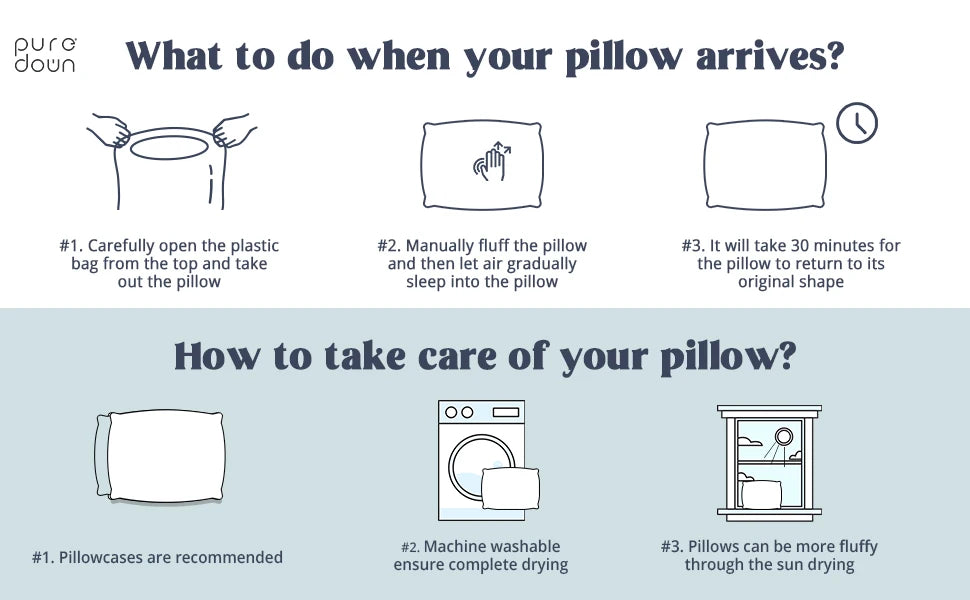 pure down

What to do when your pillow arrives?

#1. Carefully open the plastic bag from the top and take out the pillow

#2. Manually fluff the pillow and then let air gradually sleep into the pillow

#3. It will take 30 minutes for the pillow to return to its original shape

How to take care of your pillow?

#1. Pillowcases are recommended

#2. Machine washable ensure complete drying

#3. Pillows can be more fluffy through the sun drying