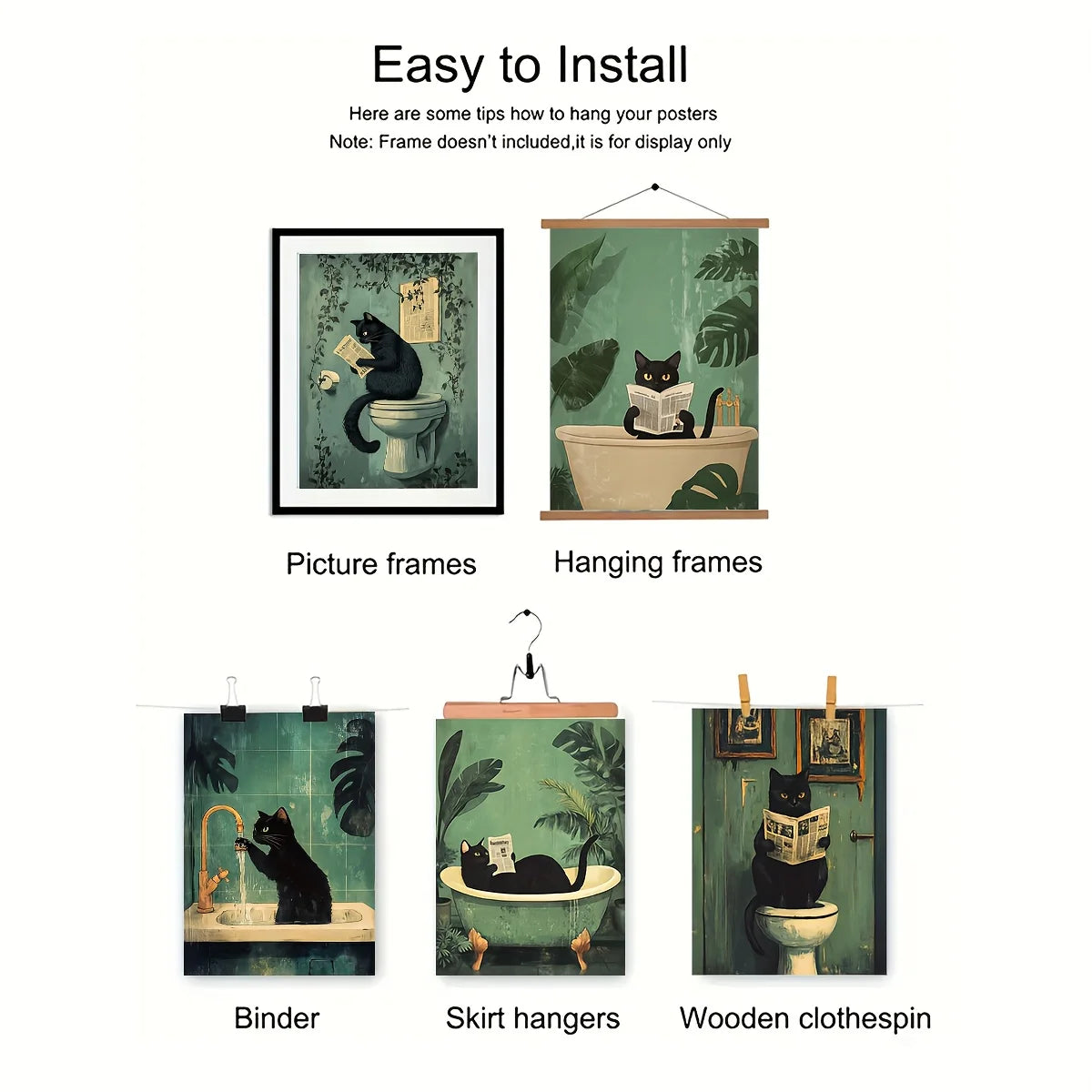 Easy to Install

Here are some tips how to hang your posters
Note: Frame doesn't included,it is for display only

Picture frames

Hanging frames

Binder

Skirt hangers

Wooden clothespin