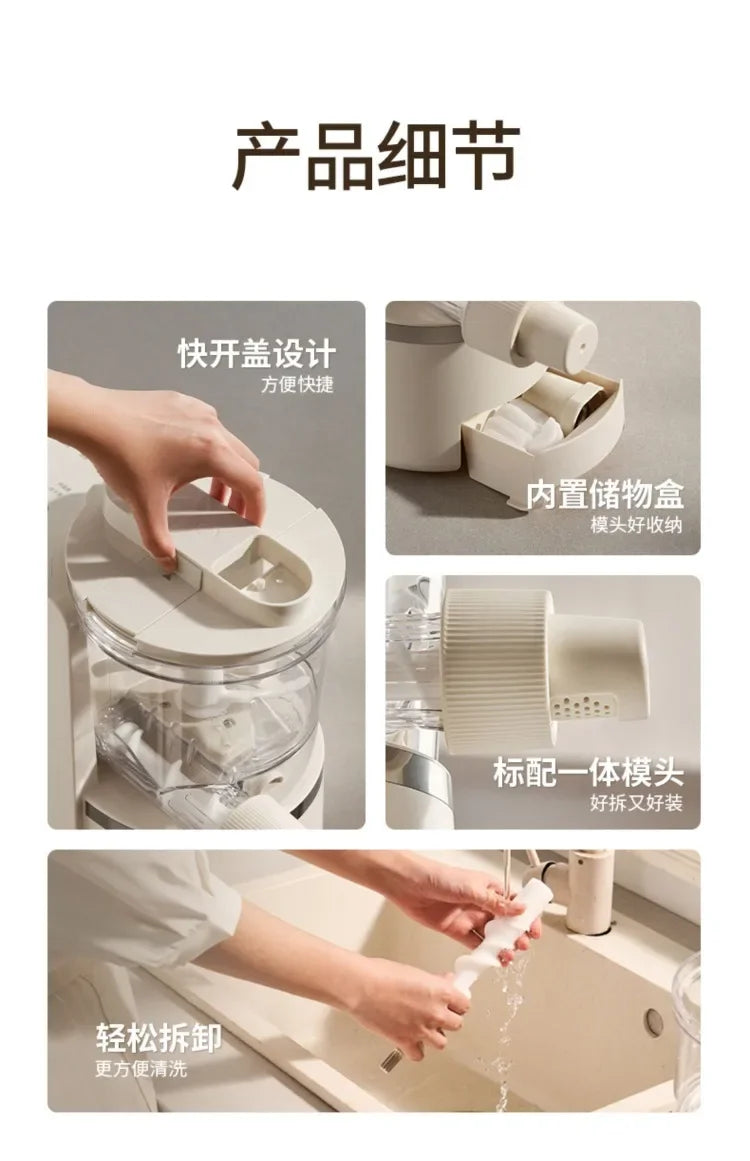 产品细节

快开盖设计
方便快捷

内置储物盒
模头好收纳

标配一体模头
好拆又好装

轻松拆卸
更方便清洗