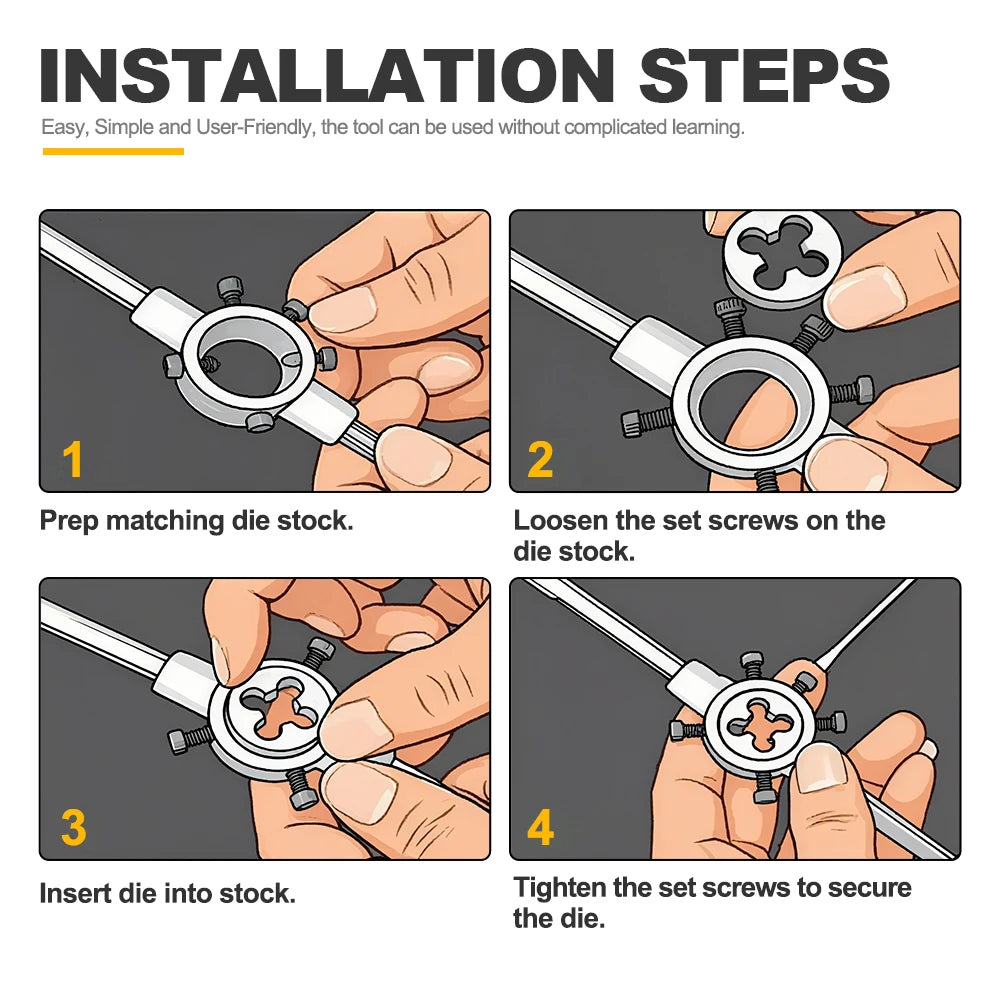 INSTALLATION STEPS

Easy, Simple and User-Friendly, the tool can be used without complicated learning.

1

Prep matching die stock.

2

Loosen the set screws on the die stock.

3

Insert die into stock.

4

Tighten the set screws to secure the die.