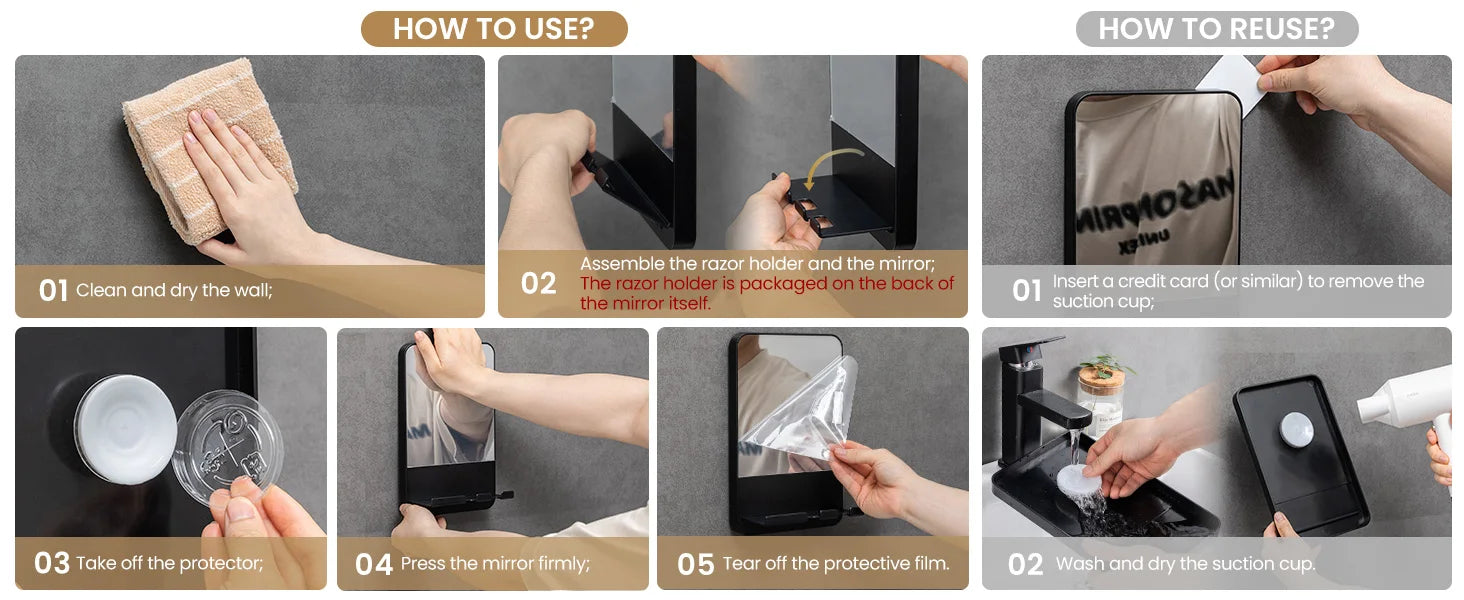 HOW TO USE?

01 Clean and dry the wall;

02 Assemble the razor holder and the mirror; The razor holder is packaged on the back of the mirror itself.

03 Take off the protector;

04 Press the mirror firmly;

05 Tear off the protective film.

HOW TO REUSE?

01 Insert a credit card (or similar) to remove the suction cup;

02 Wash and dry the suction cup.