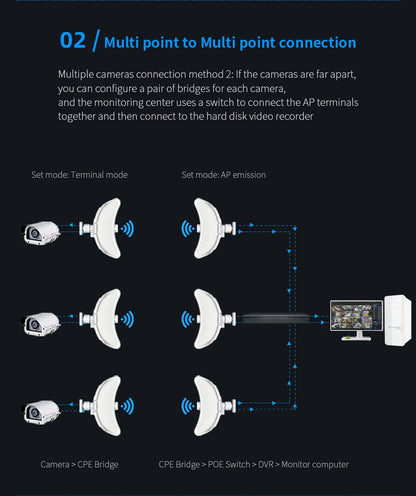 02 / Multi point to Multi point connection

Multiple cameras connection method 2: If the cameras are far apart, you can configure a pair of bridges for each camera, and the monitoring center uses a switch to connect the AP terminals together and then connect to the hard disk video recorder

Set mode: Terminal mode

Set mode: AP emission

Camera > CPE Bridge

CPE Bridge > POE Switch > DVR > Monitor computer