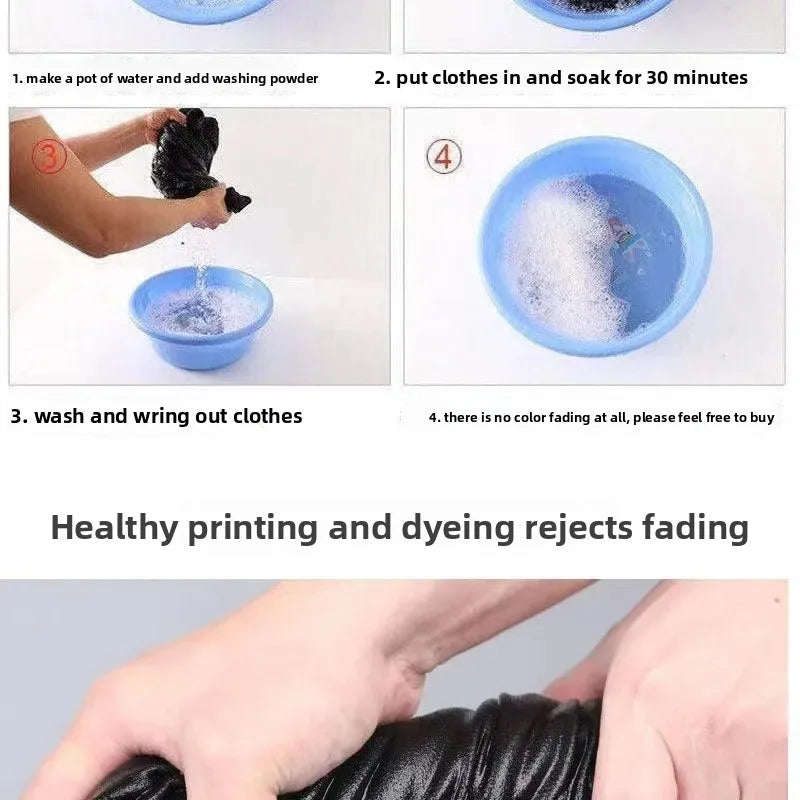 1. make a pot of water and add washing powder

2. put clothes in and soak for 30 minutes

③

④

3. wash and wring out clothes

4. there is no color fading at all, please feel free to buy

Healthy printing and dyeing rejects fading