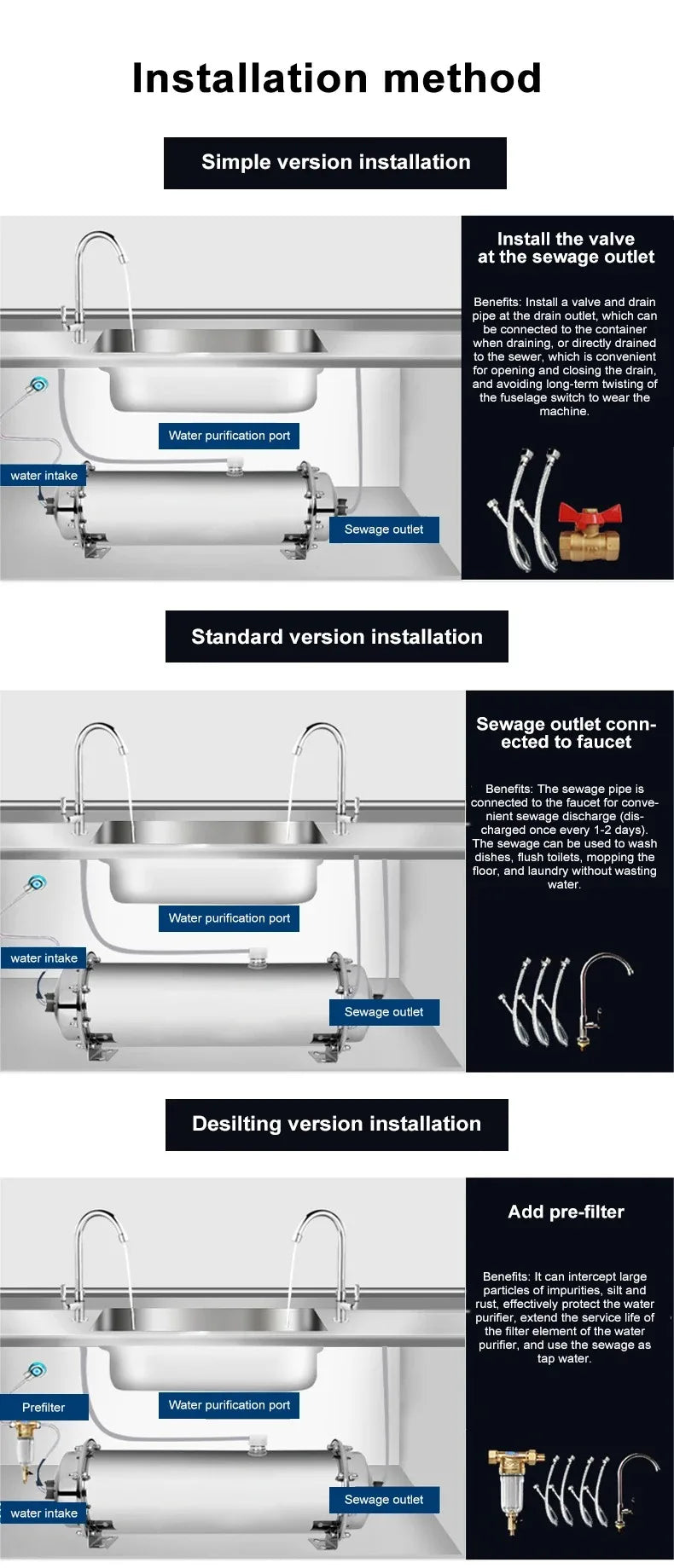 Installation method

Simple version installation

Water purification port

water intake

Sewage outlet

Install the valve at the sewage outlet

Benefits: Install a valve and drain pipe at the drain outlet, which can be connected to the container when draining, or directly drained to the sewer, which is convenient for opening and closing the drain, and avoiding long-term twisting of the fuselage switch to wear the machine.

Standard version installation

Water purification port

water intake

Sewage outlet

Sewage outlet connected to faucet

Benefits: The sewage pipe is connected to the faucet for convenient sewage discharge (discharged once every 1-2 days). The sewage can be used to wash dishes, flush toilets, mopping the floor, and laundry without wasting water.

Desilting version installation

Prefilter

Water purification port

water intake

Sewage outlet

Add pre-filter

Benefits: It can intercept large particles of impurities, silt and rust, effectively protect the water purifier, extend the service life of the filter element of the water purifier, and use the sewage as tap water.