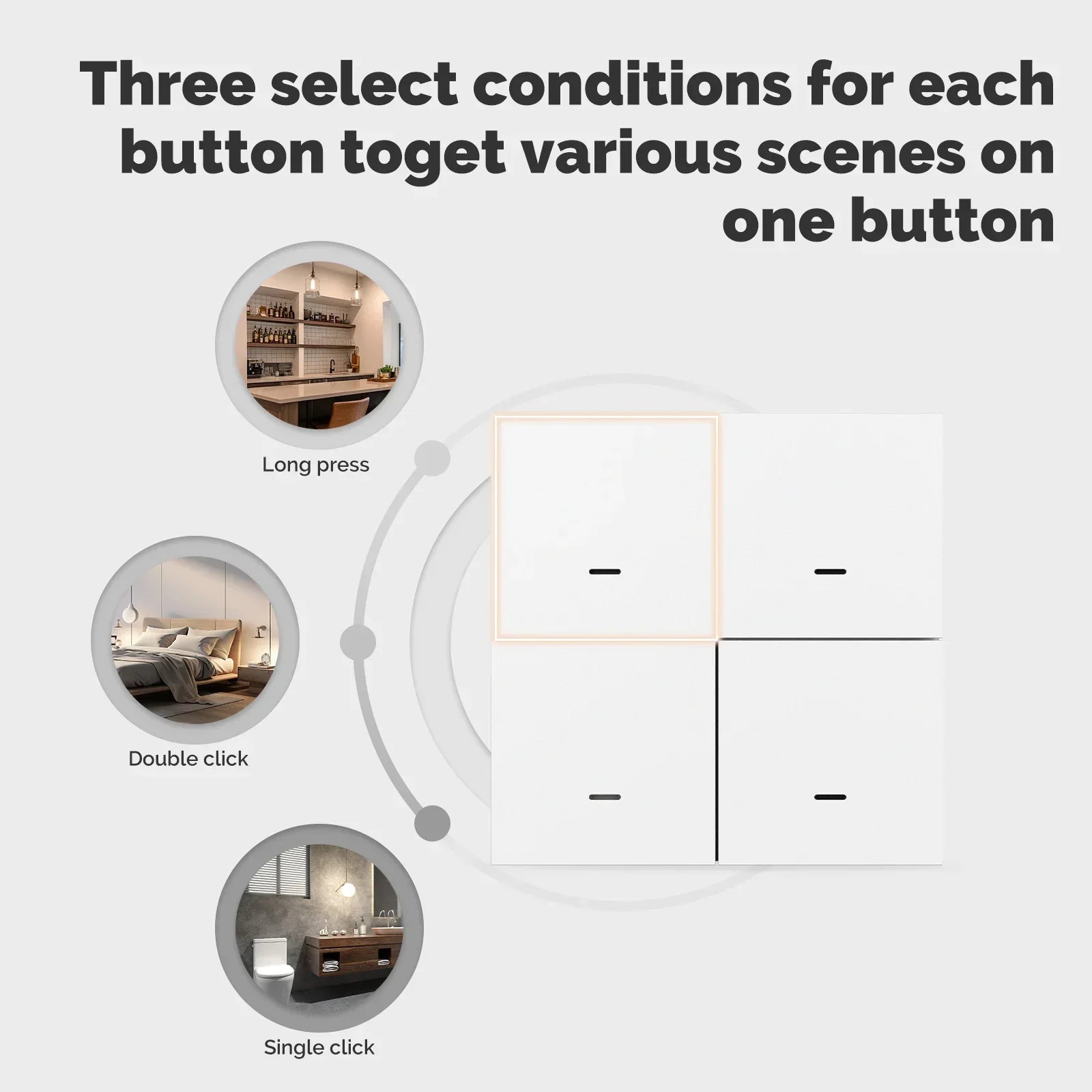 Three select conditions for each button toget various scenes on one button

Long press

Double click

Single click