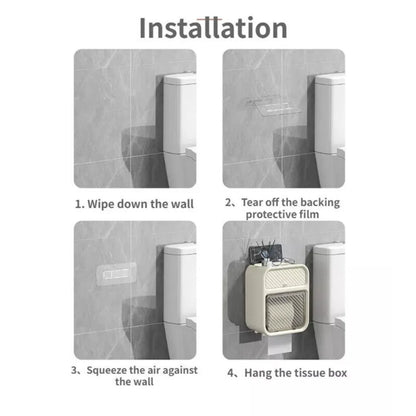 Installation

1. Wipe down the wall

2、Tear off the backing protective film

3、Squeeze the air against the wall

4、Hang the tissue box