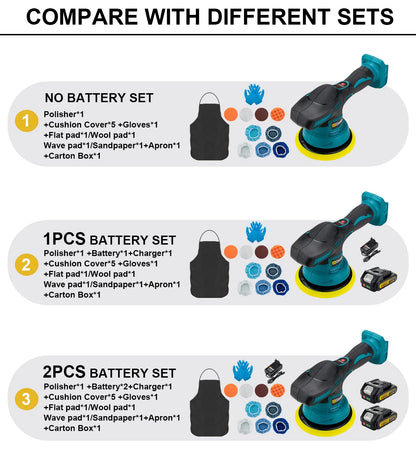 COMPARE WITH DIFFERENT SETS

1
NO BATTERY SET
Polisher*1
+Cushion Cover*5 +Gloves*1
+Flat pad*1/Wool pad*1
Wave pad*1/Sandpaper*1+Apron*1
+Carton Box*1

2
1PCS BATTERY SET
Polisher*1 +Battery*1+Charger*1
+Cushion Cover*5 +Gloves*1
+Flat pad*1/Wool pad*1
Wave pad*1/Sandpaper*1+Apron*1
+Carton Box*1

3
2PCS BATTERY SET
Polisher*1 +Battery*2+Charger*1
+Cushion Cover*5 +Gloves*1
+Flat pad*1/Wool pad*1
Wave pad*1/Sandpaper*1+Apron*1
+Carton Box*1