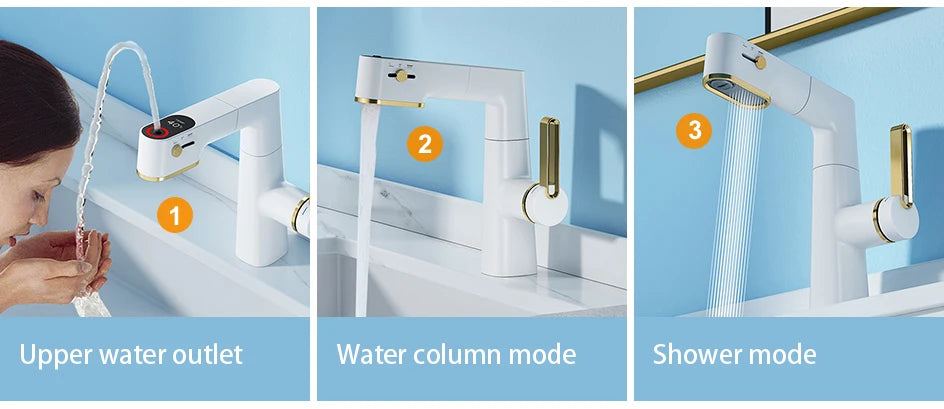 1

Upper water outlet

2

Water column mode

3

Shower mode