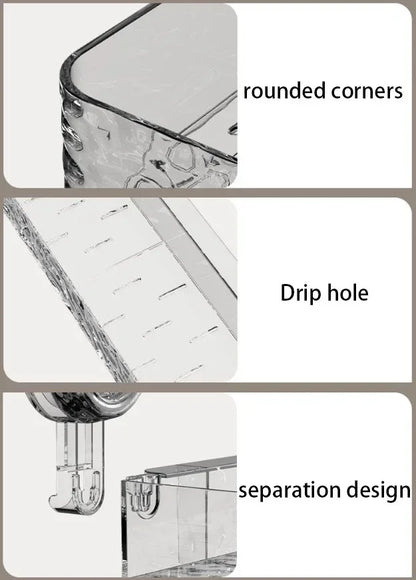 rounded corners

Drip hole

separation design