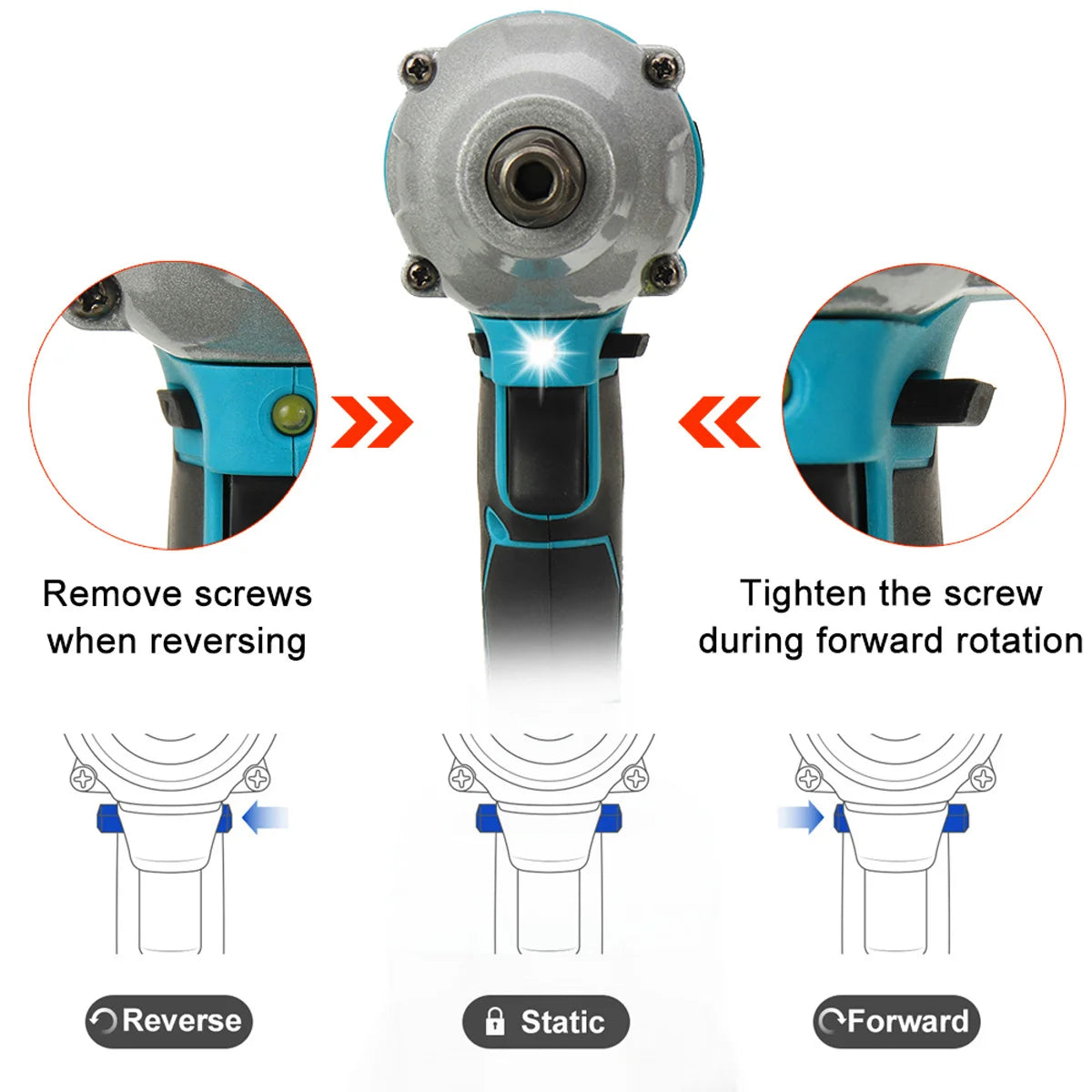 Remove screws when reversing

Tighten the screw during forward rotation

Reverse

Static

Forward