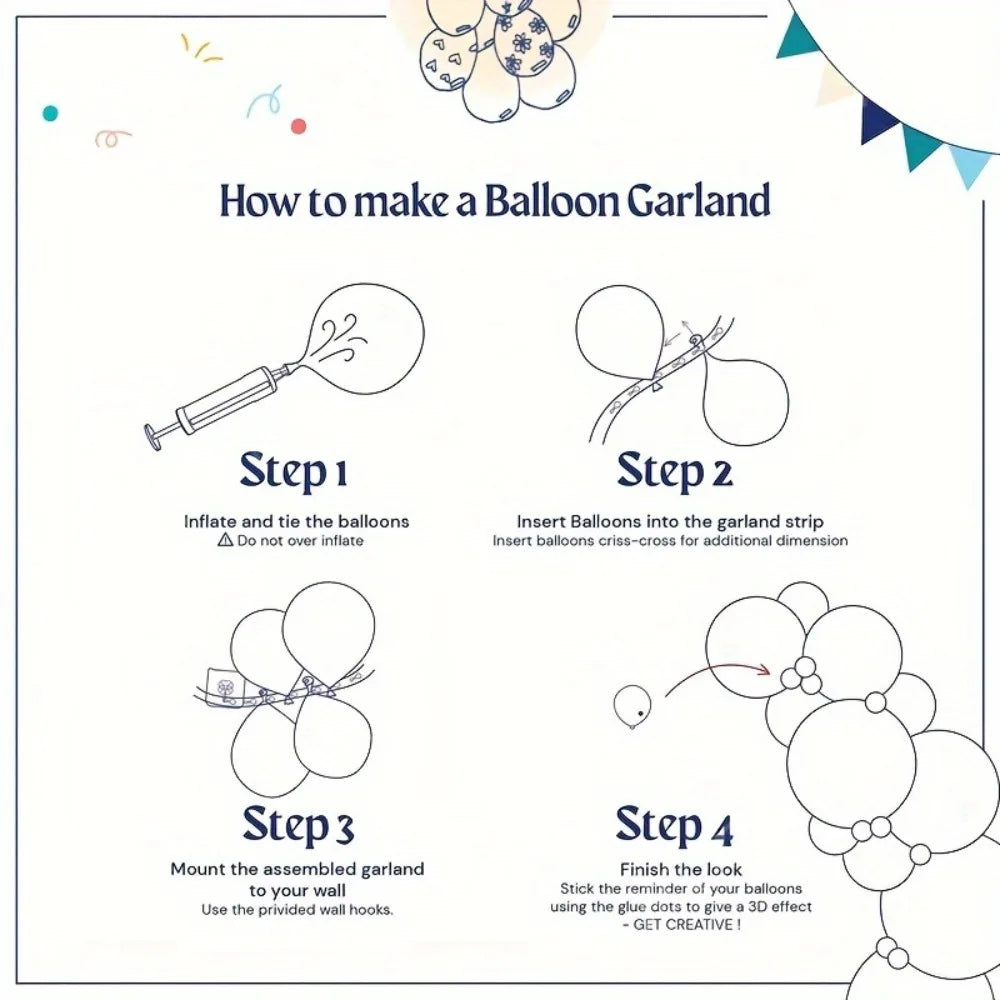 How to make a Balloon Garland

Step 1

Inflate and tie the balloons
⚠ Do not over inflate

Step 2

Insert Balloons into the garland strip
Insert balloons criss-cross for additional dimension

Step 3

Mount the assembled garland to your wall
Use the privided wall hooks.

Step 4

Finish the look
Stick the reminder of your balloons using the glue dots to give a 3D effect - GET CREATIVE !