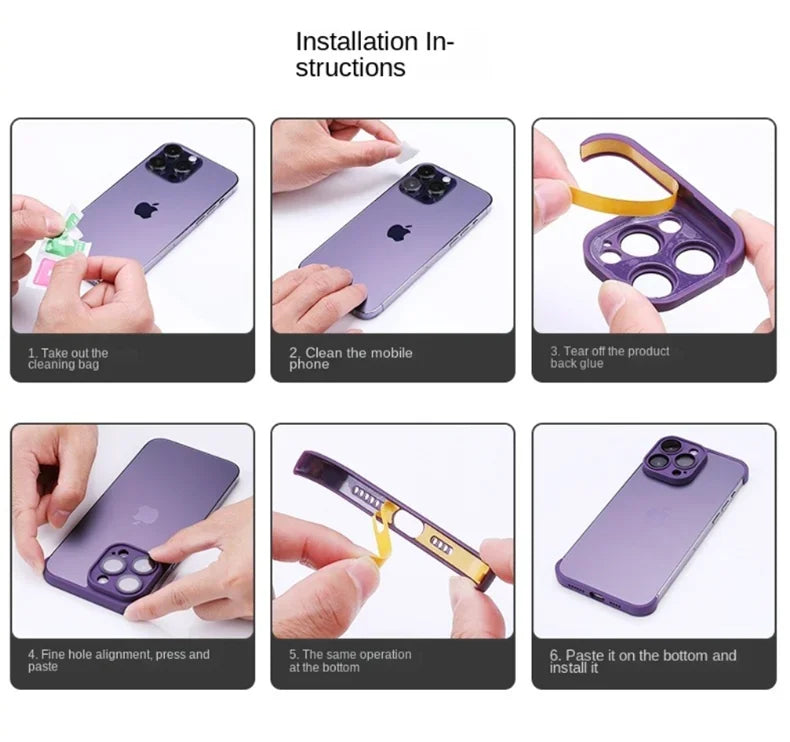 Installation Instructions

1. Take out the cleaning bag

2. Clean the mobile phone

3. Tear off the product back glue

4. Fine hole alignment, press and paste

5. The same operation at the bottom

6. Paste it on the bottom and install it