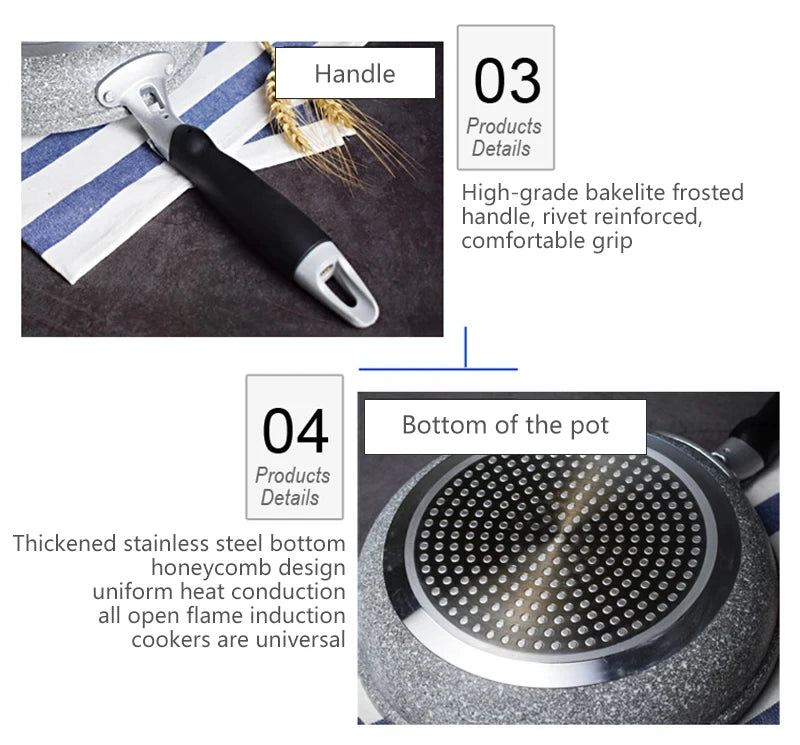 Handle

03
Products
Details

High-grade bakelite frosted handle, rivet reinforced, comfortable grip

04
Products
Details

Bottom of the pot

Thickened stainless steel bottom
honeycomb design
uniform heat conduction
all open flame induction
cookers are universal