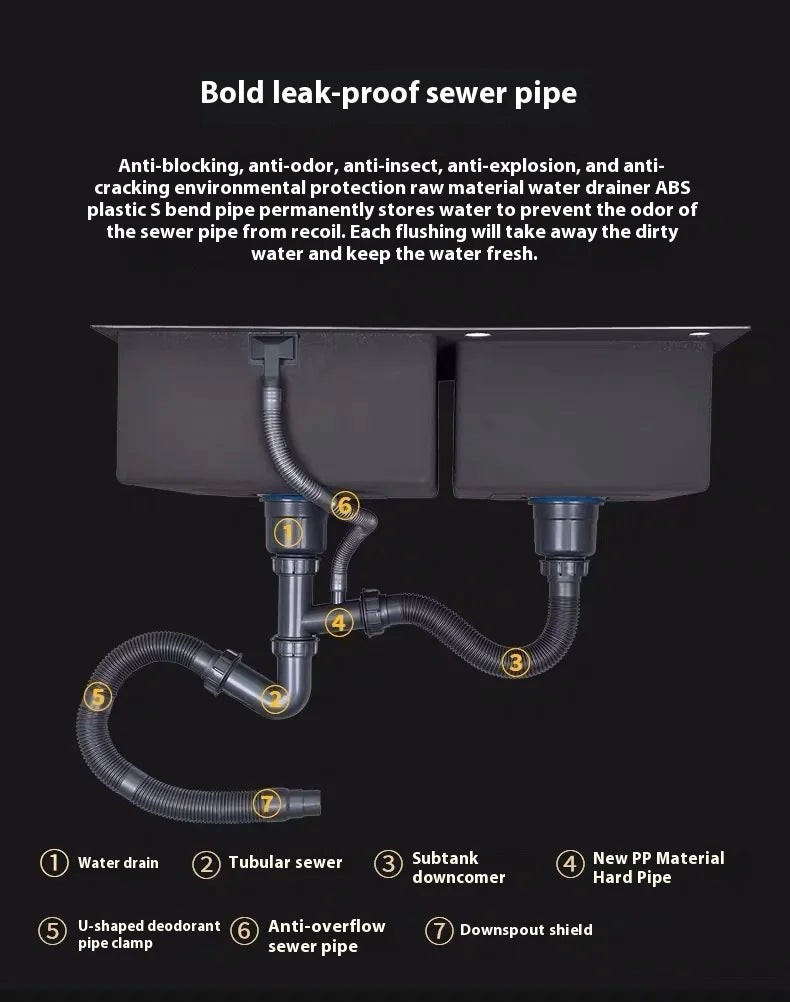 Bold leak-proof sewer pipe

Anti-blocking, anti-odor, anti-insect, anti-explosion, and anti-cracking environmental protection raw material water drainer ABS plastic S bend pipe permanently stores water to prevent the odor of the sewer pipe from recoil. Each flushing will take away the dirty water and keep the water fresh.

⑥
①
④
③
⑤
②
⑦

① Water drain
② Tubular sewer
③ Subtank downcomer
④ New PP Material Hard Pipe
⑤ U-shaped deodorant pipe clamp
⑥ Anti-overflow sewer pipe
⑦ Downspout shield