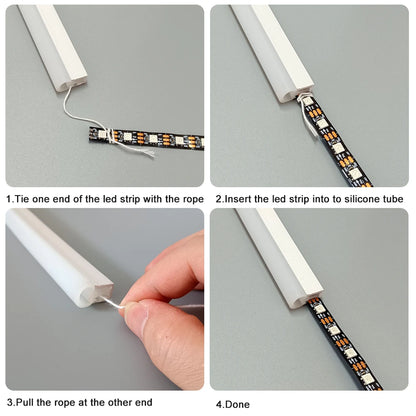 1.Tie one end of the led strip with the rope

2.Insert the led strip into to silicone tube

3.Pull the rope at the other end

4.Done