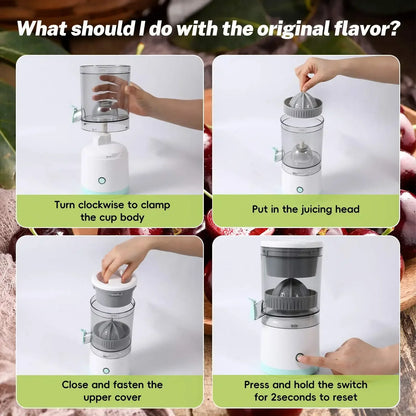 What should I do with the original flavor?

Turn clockwise to clamp the cup body

Put in the juicing head

Close and fasten the upper cover

Press and hold the switch for 2seconds to reset