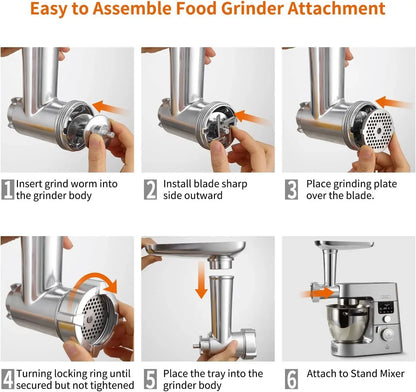 Easy to Assemble Food Grinder Attachment

1 Insert grind worm into the grinder body

2 Install blade sharp side outward

3 Place grinding plate over the blade.

4 Turning locking ring until secured but not tightened

5 Place the tray into the grinder body

6 Attach to Stand Mixer