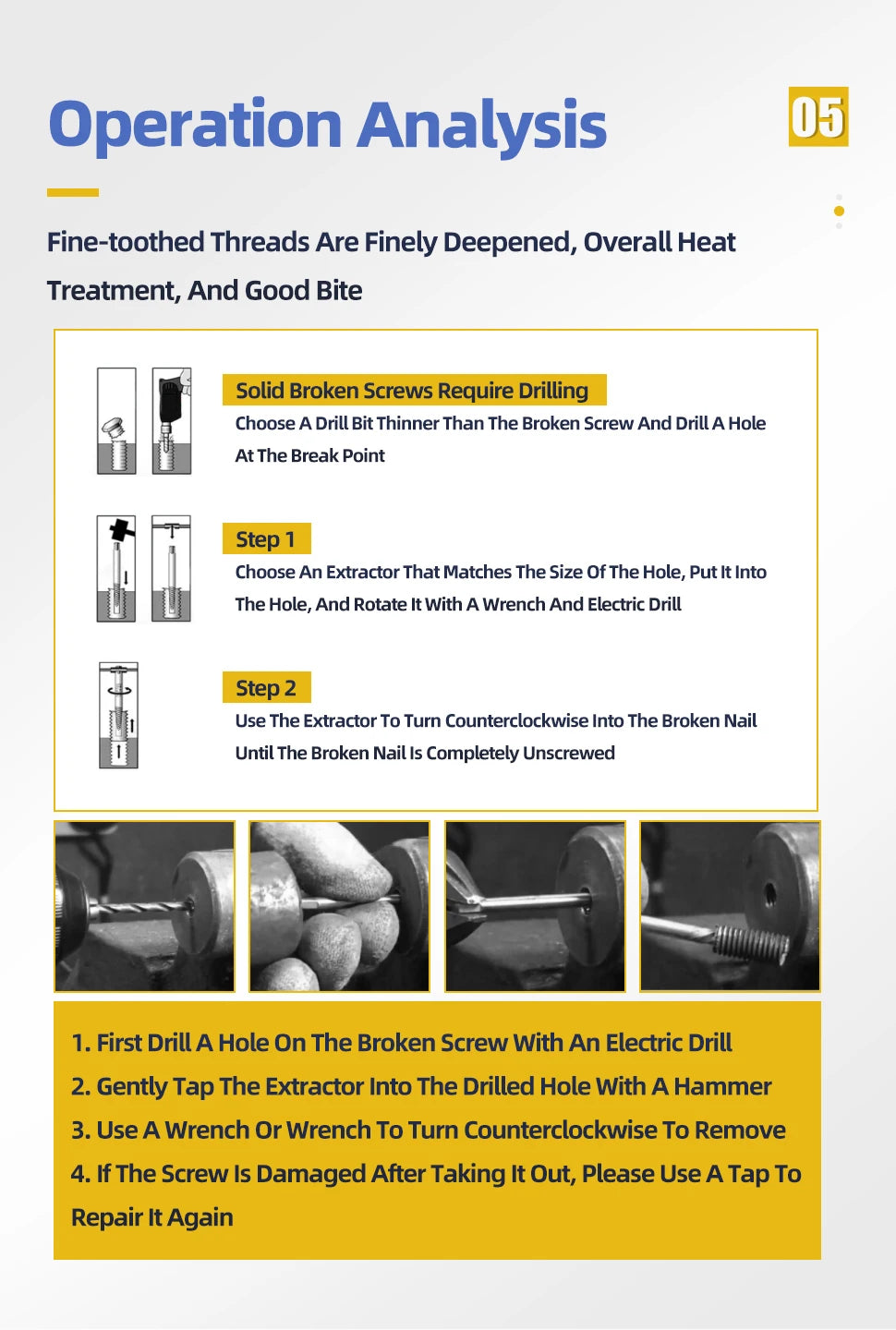 Operation Analysis

05

Fine-toothed Threads Are Finely Deepened, Overall Heat Treatment, And Good Bite

Solid Broken Screws Require Drilling
Choose A Drill Bit Thinner Than The Broken Screw And Drill A Hole At The Break Point

Step 1
Choose An Extractor That Matches The Size Of The Hole, Put It Into The Hole, And Rotate It With A Wrench And Electric Drill

Step 2
Use The Extractor To Turn Counterclockwise Into The Broken Nail Until The Broken Nail Is Completely Unscrewed

1. First Drill A Hole On The Broken Screw With An Electric Drill
2. Gently Tap The Extractor Into The Drilled Hole With A Hammer
3. Use A Wrench Or Wrench To Turn Counterclockwise To Remove
4. If The Screw Is Damaged After Taking It Out, Please Use A Tap To Repair It Again