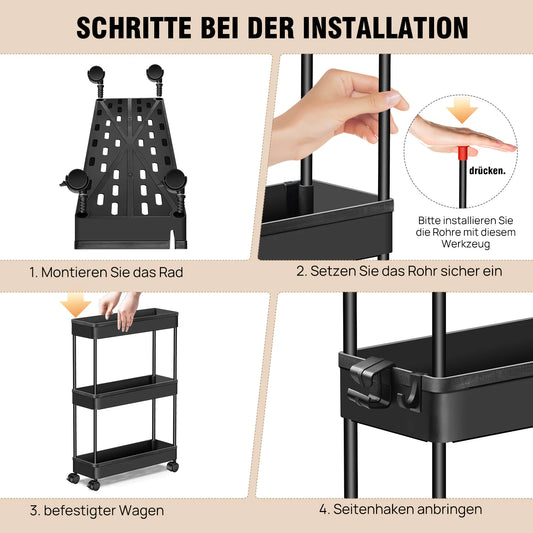 SCHRITTE BEI DER INSTALLATION

drücken.

Bitte installieren Sie die Rohre mit diesem Werkzeug

1. Montieren Sie das Rad

2. Setzen Sie das Rohr sicher ein

3. befestigter Wagen

4. Seitenhaken anbringen