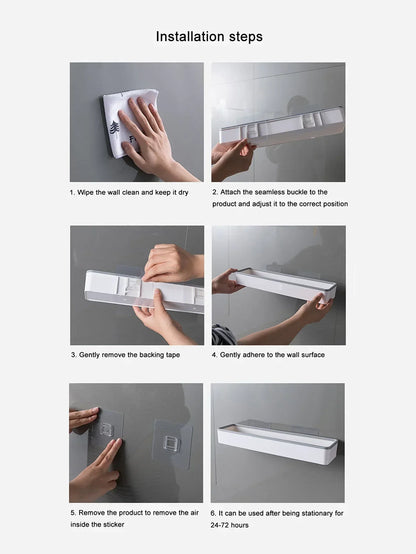 Installation steps

1. Wipe the wall clean and keep it dry

2. Attach the seamless buckle to the product and adjust it to the correct position

3. Gently remove the backing tape

4. Gently adhere to the wall surface

5. Remove the product to remove the air inside the sticker

6. It can be used after being stationary for 24-72 hours