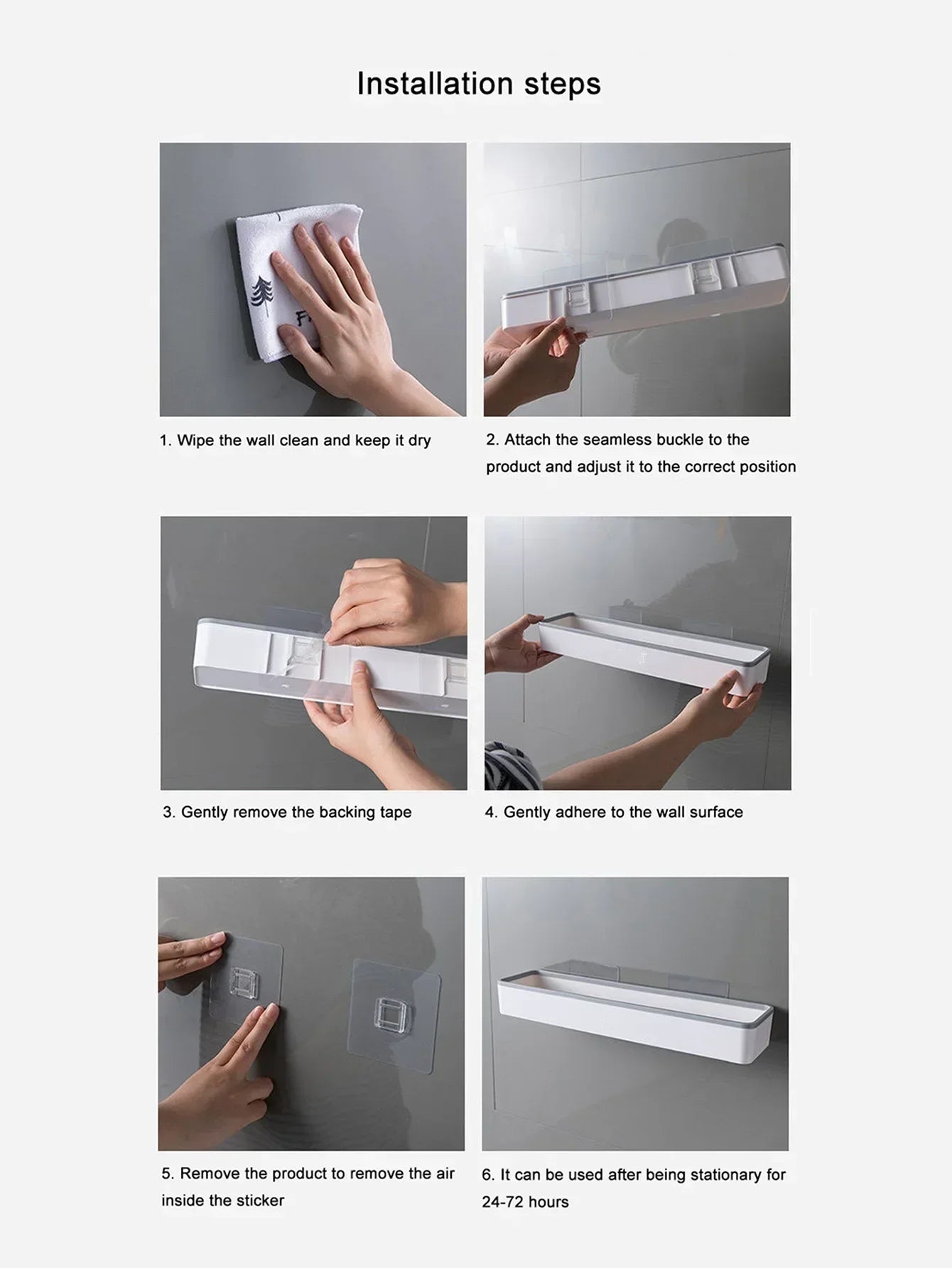 Installation steps

1. Wipe the wall clean and keep it dry

2. Attach the seamless buckle to the product and adjust it to the correct position

3. Gently remove the backing tape

4. Gently adhere to the wall surface

5. Remove the product to remove the air inside the sticker

6. It can be used after being stationary for 24-72 hours