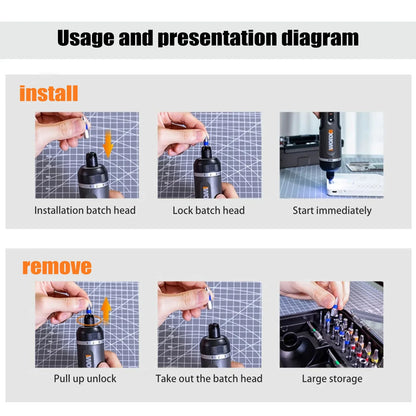 Usage and presentation diagram

install

Installation batch head

Lock batch head

WORX

Start immediately

remove

Pull up unlock

Take out the batch head

Large storage