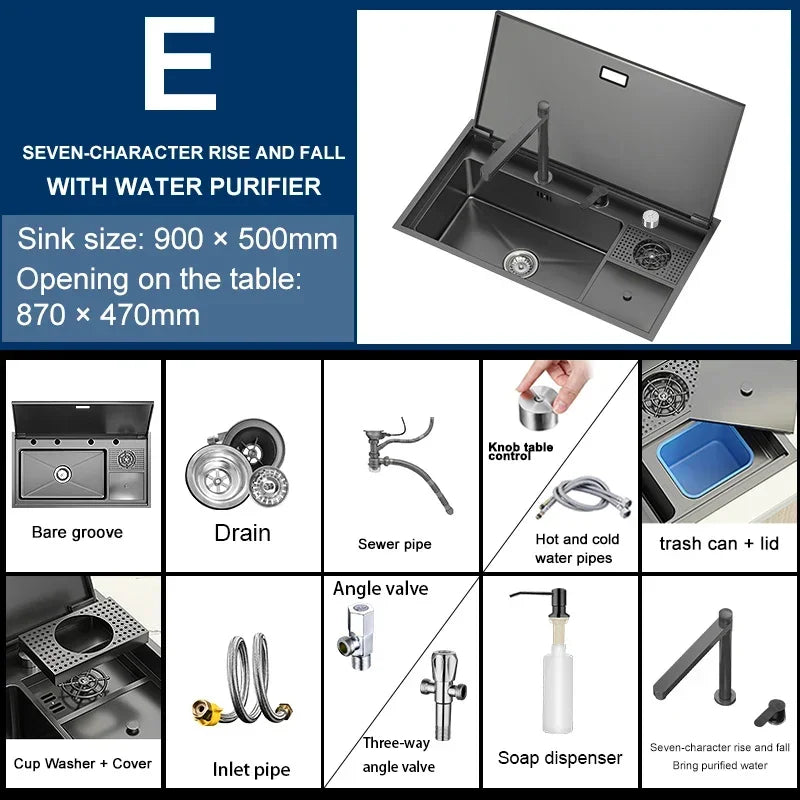 E

SEVEN-CHARACTER RISE AND FALL
WITH WATER PURIFIER

Sink size: 900 × 500mm
Opening on the table: 870 × 470mm

Bare groove

Drain

Sewer pipe

Knob table control

Hot and cold water pipes

trash can + lid

Cup Washer + Cover

Inlet pipe

Angle valve

Three-way angle valve

Soap dispenser

Seven-character rise and fall
Bring purified water