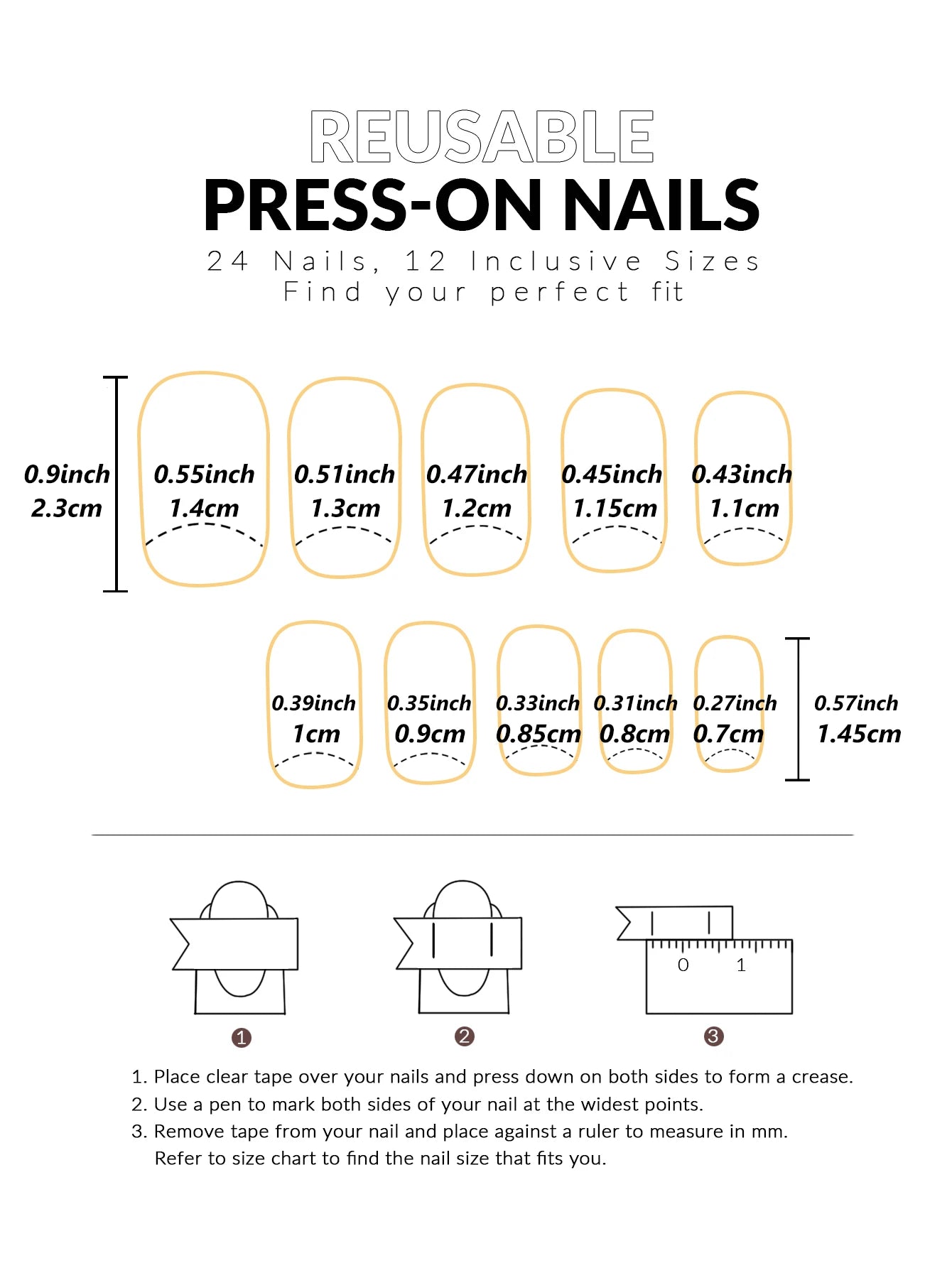 REUSABLE
PRESS-ON NAILS
24 Nails, 12 Inclusive Sizes
Find your perfect fit

0.9inch
2.3cm

0.55inch
1.4cm

0.51inch
1.3cm

0.47inch
1.2cm

0.45inch
1.15cm

0.43inch
1.1cm

0.39inch
1cm

0.35inch
0.9cm

0.33inch
0.85cm

0.31inch
0.8cm

0.27inch
0.7cm

0.57inch
1.45cm

0 1

1

2

3

1. Place clear tape over your nails and press down on both sides to form a crease.
2. Use a pen to mark both sides of your nail at the widest points.
3. Remove tape from your nail and place against a ruler to measure in mm. Refer to size chart to find the nail size that fits you.