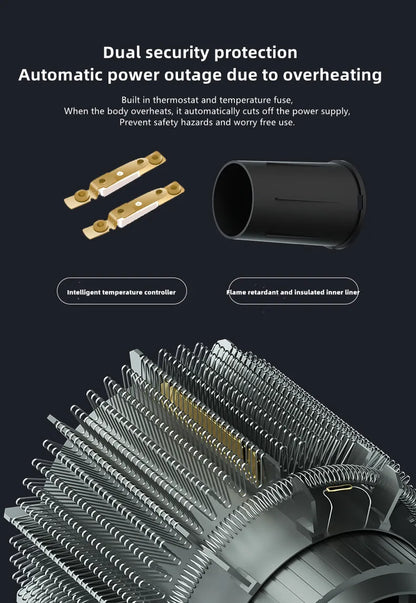 Dual security protection
Automatic power outage due to overheating

Built in thermostat and temperature fuse,
When the body overheats, it automatically cuts off the power supply,
Prevent safety hazards and worry free use.

Intelligent temperature controller

Flame retardant and insulated inner liner